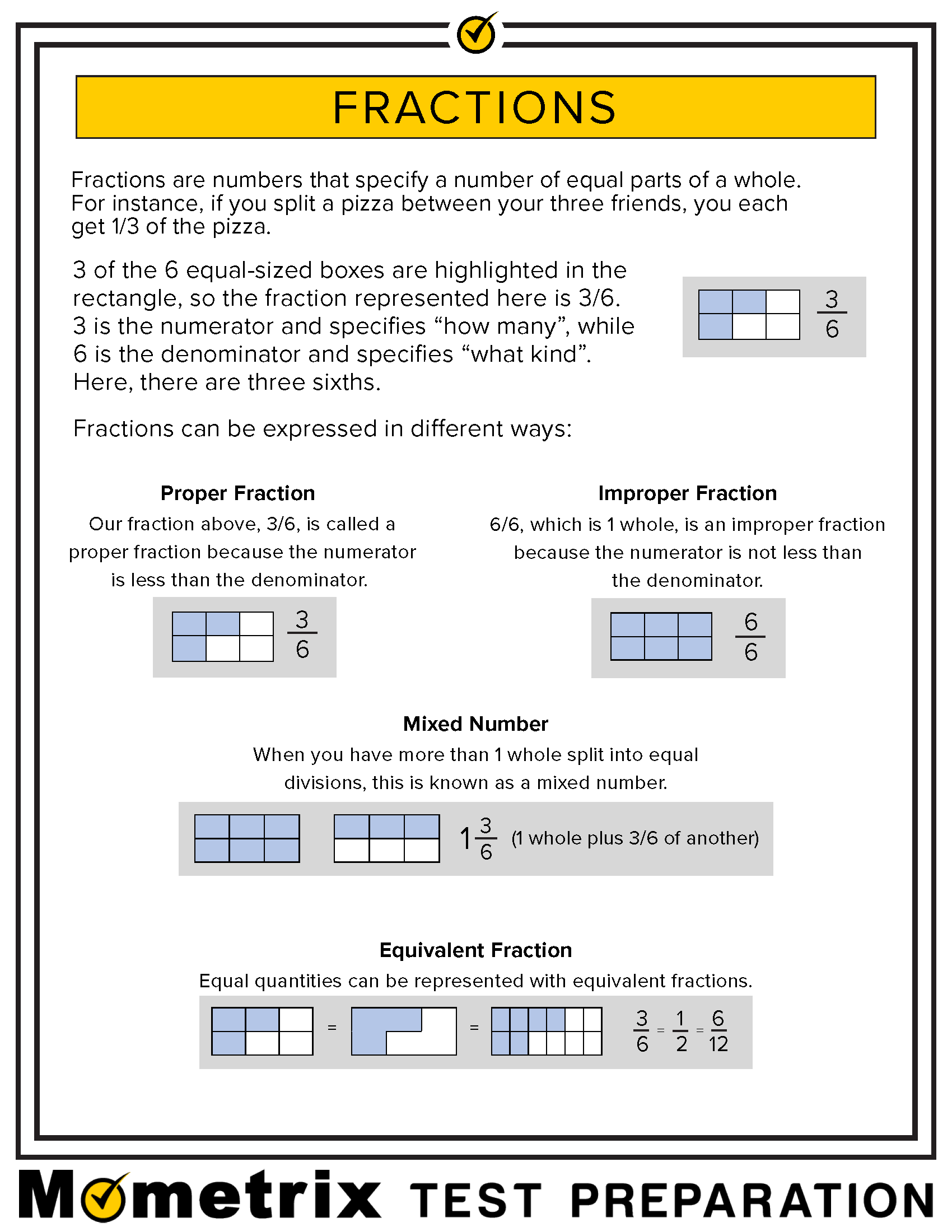 FRACTIONS

Fractions are numbers that specify a number of equal parts of a whole. For instance, if you split a pizza between your three friends, you each get 1/3 of the pizza.

3 of the 6 equal-sized boxes are highlighted in the rectangle, so the fraction represented here is 3/6. 3 is the numerator and specifies “how many”, while 6 is the denominator and specifies “what kind”. Here, there are three sixths.

$\frac{3}{6}$

Fractions can be expressed in different ways:

Proper Fraction

Our fraction above, 3/6, is called a proper fraction because the numerator is less than the denominator.

$\frac{3}{6}$

Improper Fraction

6/6, which is 1 whole, is an improper fraction because the numerator is not less than the denominator.

$\frac{6}{6}$

Mixed Number

When you have more than 1 whole split into equal divisions, this is known as a mixed number.

$1\frac{3}{6}$ (1 whole plus 3/6 of another)

Equivalent Fraction

Equal quantities can be represented with equivalent fractions.

= =

$\frac{3}{6} = \frac{1}{2} = \frac{6}{12}$

Mometrix TEST PREPARATION